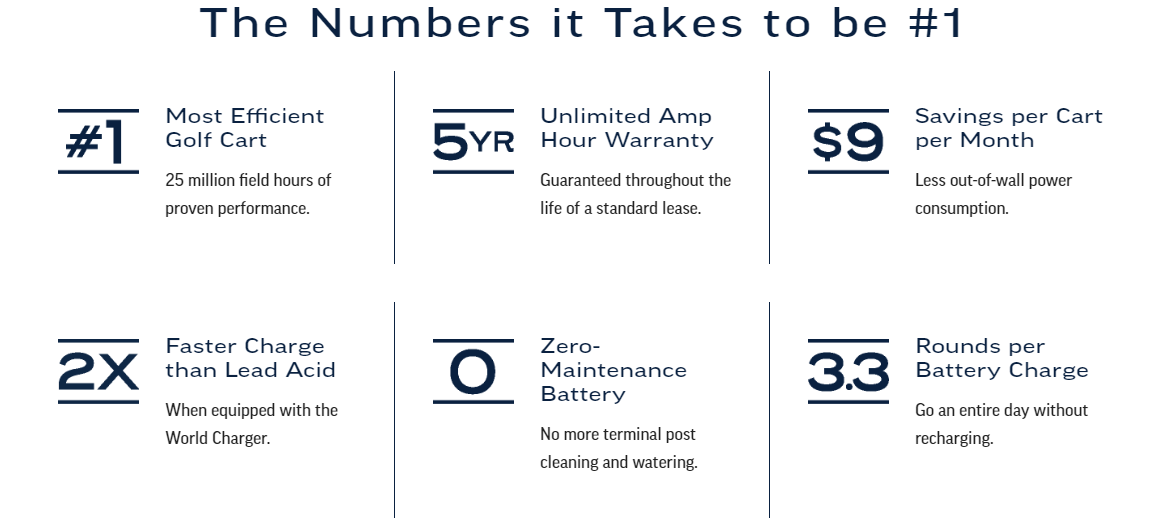 The Numbers it Takes to be #1

#1

Most Efficient Golf Cart

25 million field hours of proven performance.

5YR

Unlimited Amp Hour Warranty

Guaranteed throughout the life of a standard lease.

$9

Savings per Cart per Month

Less out-of-wall power consumption.

2X

Faster Charge than Lead Acid

When equipped with the World Charger.

0

Zero-Maintenance Battery

No more terminal post cleaning and watering.

3.3

Rounds per Battery Charge

Go an entire day without recharging.